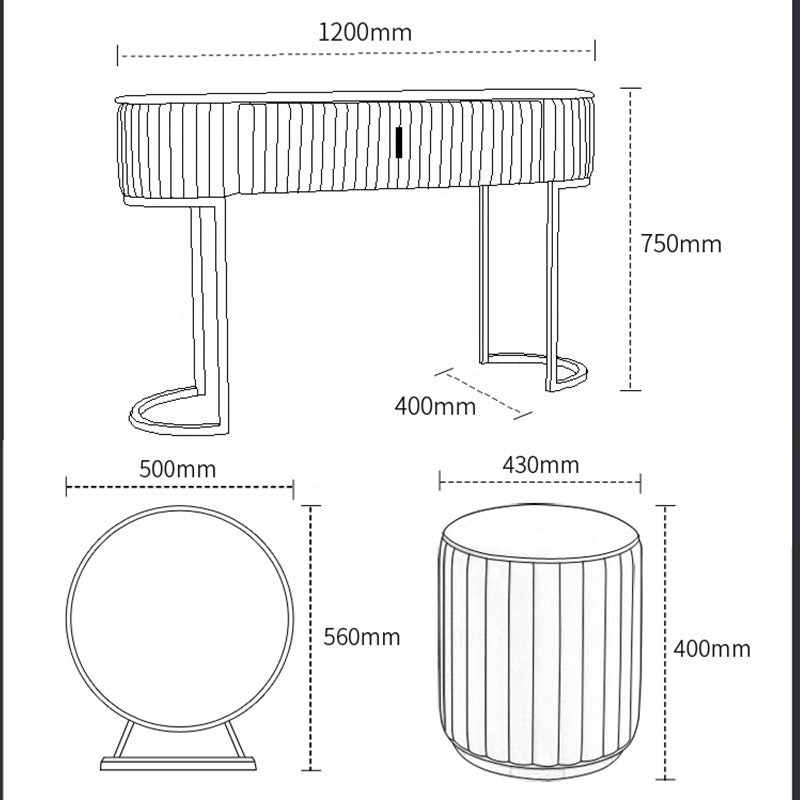 1200mm

750mm

400mm

500mm

430mm

560mm

400mm